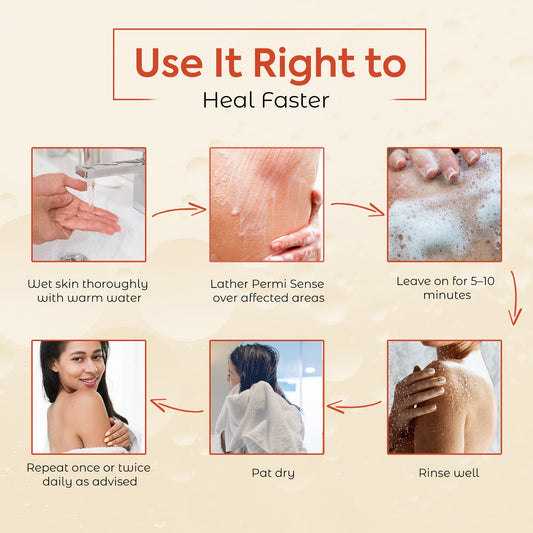 Use It Right to
Heal Faster

Wet skin thoroughly with warm water

Lather Permi Sense over affected areas

Leave on for 5–10 minutes

Rinse well

Pat dry

Repeat once or twice daily as advised