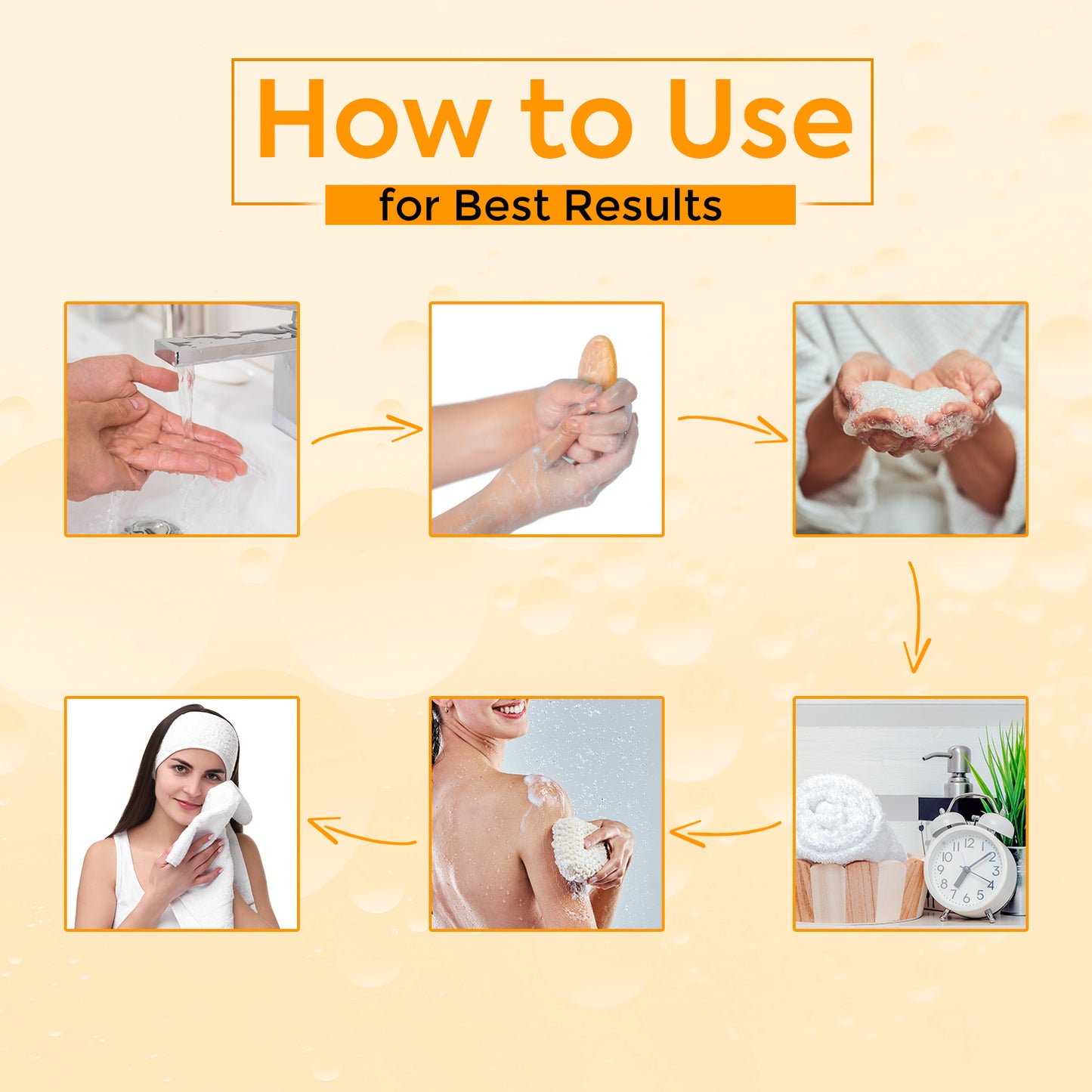 How to Use

for Best Results