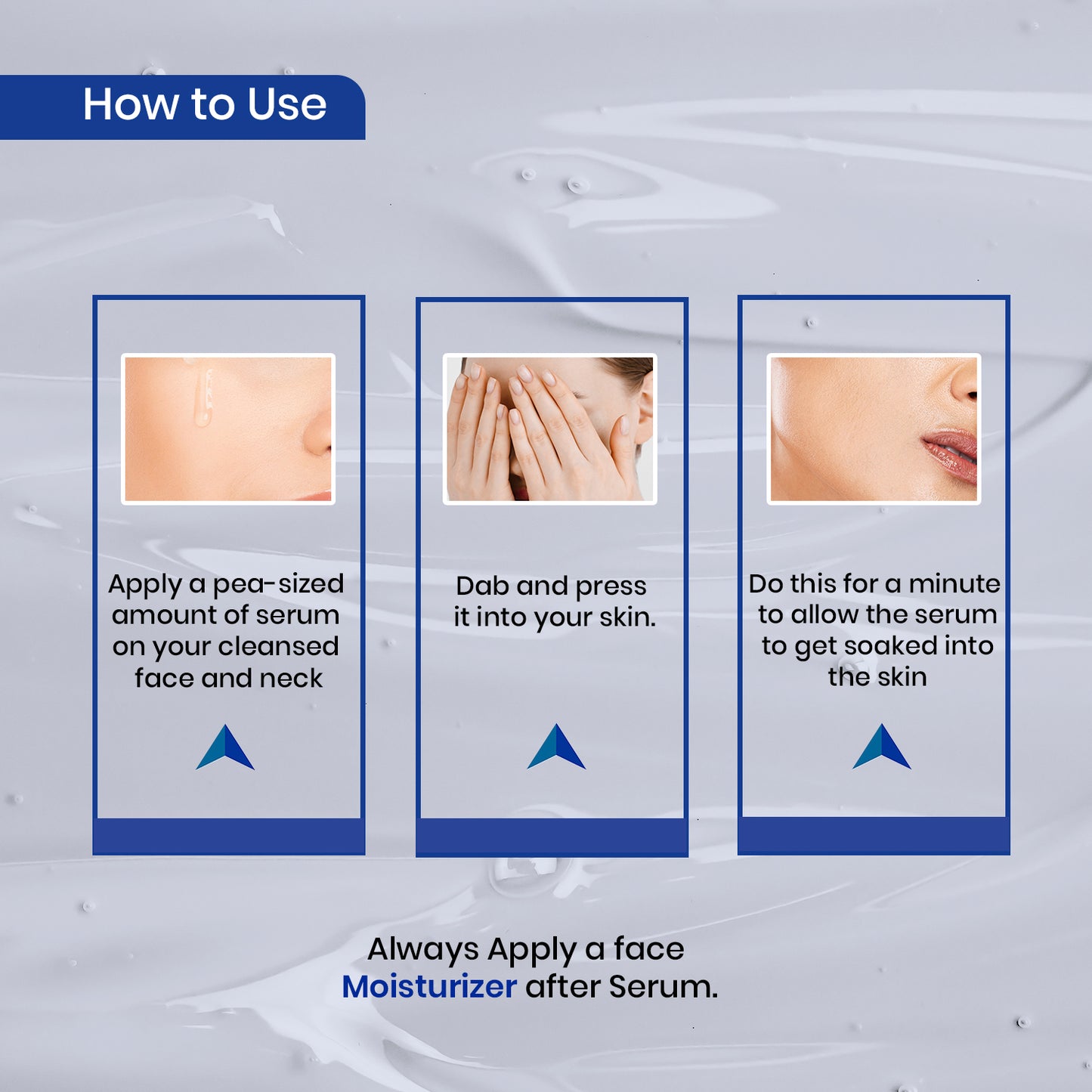 How to Use

Apply a pea-sized amount of serum on your cleansed face and neck

Dab and press it into your skin.

Do this for a minute to allow the serum to get soaked into the skin

Always Apply a face Moisturizer after Serum.